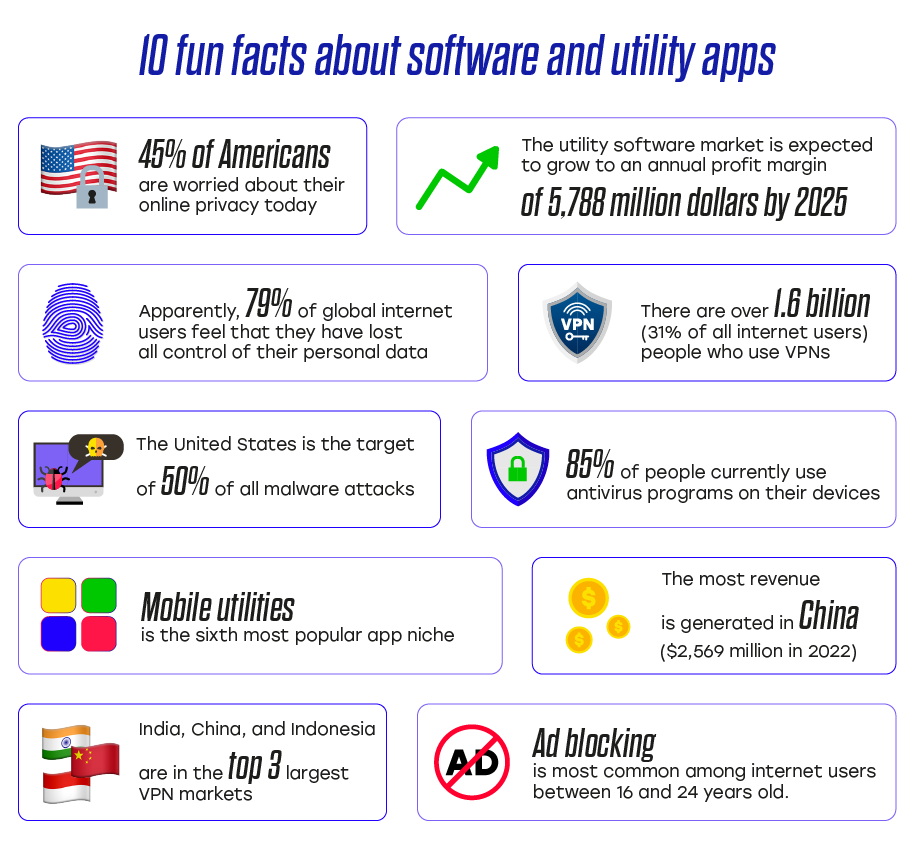 10 fun facts about software and utility apps

45% of Americans are worried about their online privacy today

The utility software market is expected to grow to an annual profit margin of 5,788 million dollars by 2025

Apparently, 79% of global internet users feel that they have lost all control of their personal data

VPN

There are over 1.6 billion (31% of all internet users) people who use VPNs

The United States is the target of 50% of all malware attacks

85% of people currently use antivirus programs on their devices

Mobile utilities is the sixth most popular app niche

The most revenue is generated in China ($2,569 million in 2022)

India, China, and Indonesia are in the top 3 largest VPN markets

AD

Ad blocking is most common among internet users between 16 and 24 years old.